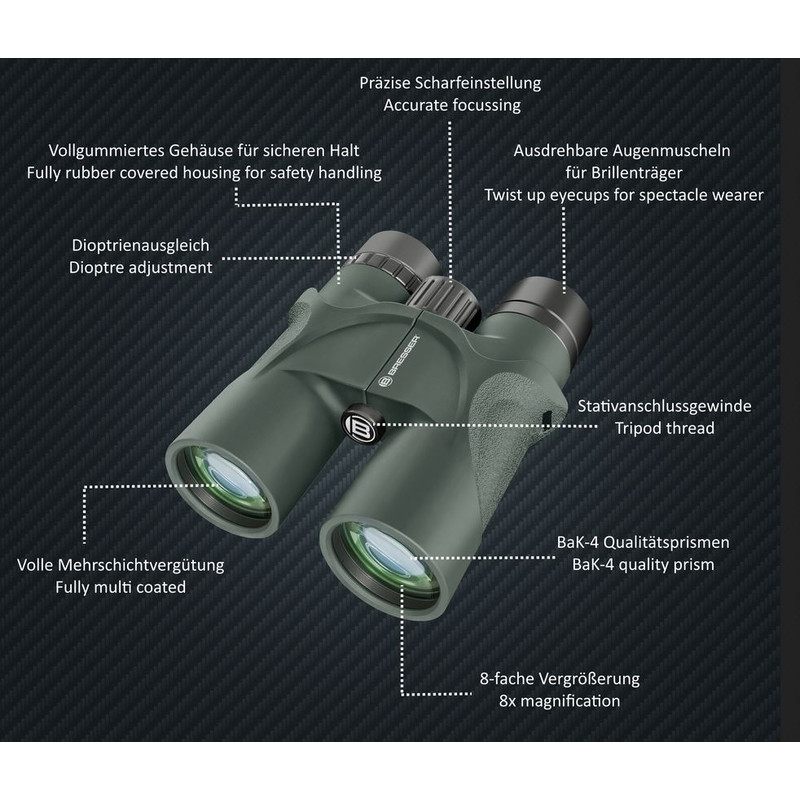 Präzise Scharfeinstellung
Accurate focussing

Vollgummiertes Gehäuse für sicheren Halt
Fully rubber covered housing for safety handling

Ausdrehbare Augenmuscheln
für Brillenträger
Twist up eyecups for spectacle wearer

Dioptrienausgleich
Dioptre adjustment

BRESSER

Stativanschlussgewinde
Tripod thread

Volle Mehrschichtvergütung
Fully multi coated

BaK-4 Qualitätsprismen
BaK-4 quality prism

8-fache Vergrößerung
8x magnification