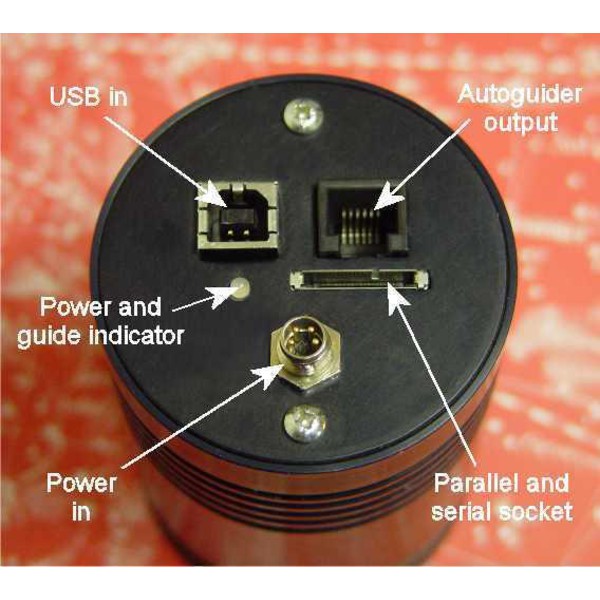 USB in

Autoguider output

Power and guide indicator

Power in

Parallel and serial socket